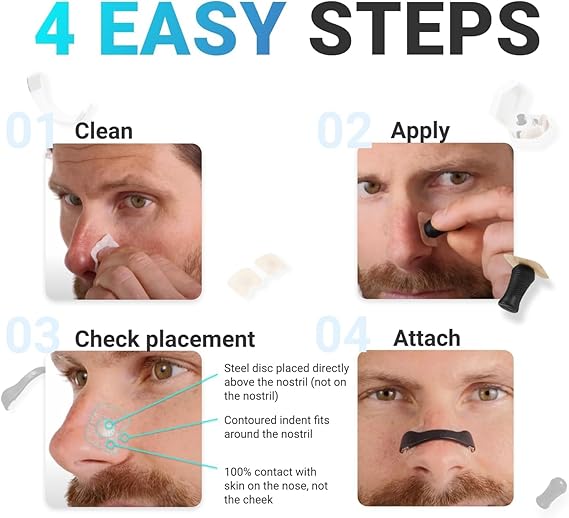 4 EASY STEPS

01 Clean

02 Apply

03 Check placement

Steel disc placed directly above the nostril (not on the nostril)

Contoured indent fits around the nostril

100% contact with skin on the nose, not the cheek

04 Attach