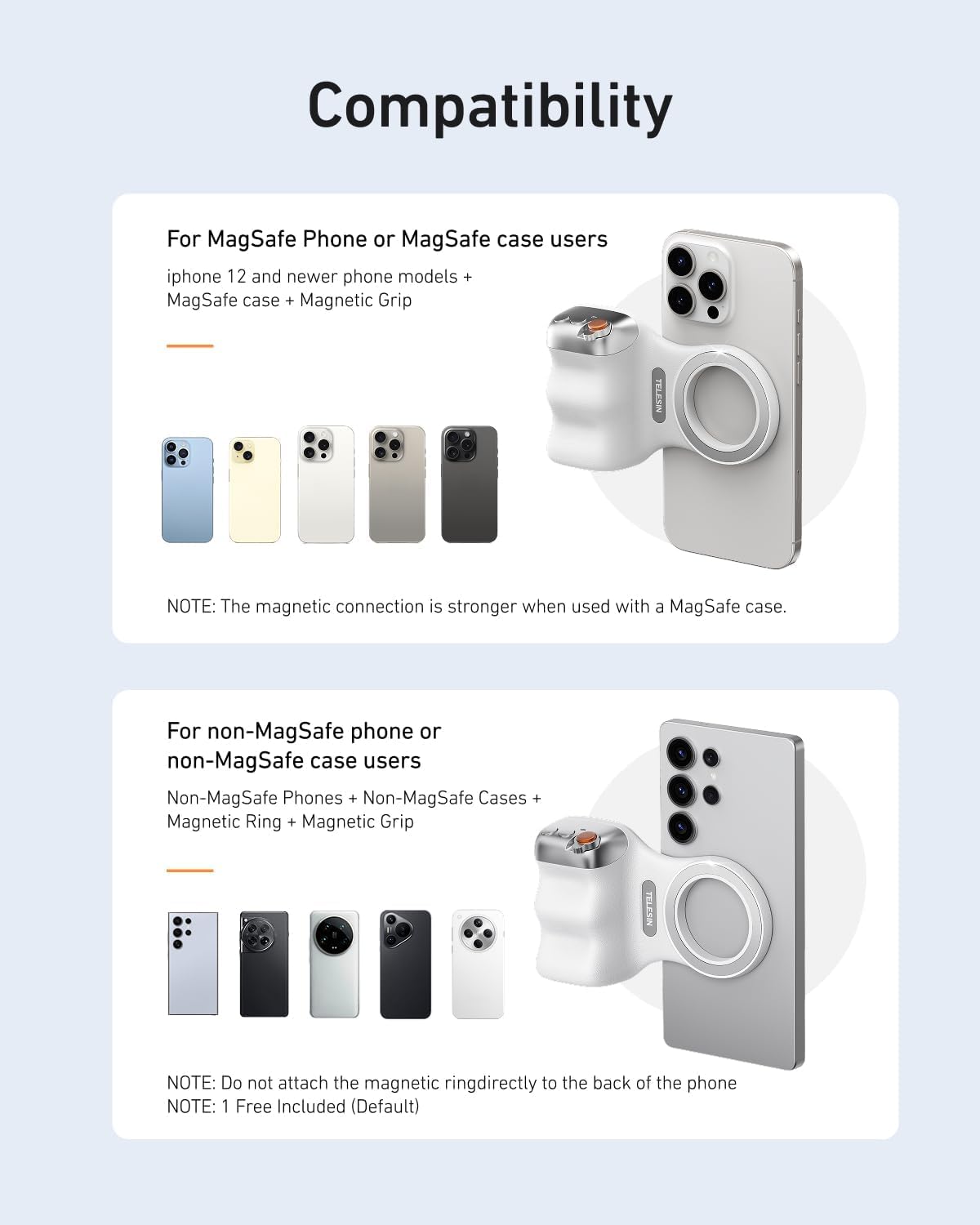 Compatibility

For MagSafe Phone or MagSafe case users

iphone 12 and newer phone models + MagSafe case + Magnetic Grip

TELESIN

NOTE: The magnetic connection is stronger when used with a MagSafe case.

For non-MagSafe phone or non-MagSafe case users

Non-MagSafe Phones + Non-MagSafe Cases + Magnetic Ring + Magnetic Grip

TELESIN

NOTE: Do not attach the magnetic ringdirectly to the back of the phone
NOTE: 1 Free Included (Default)