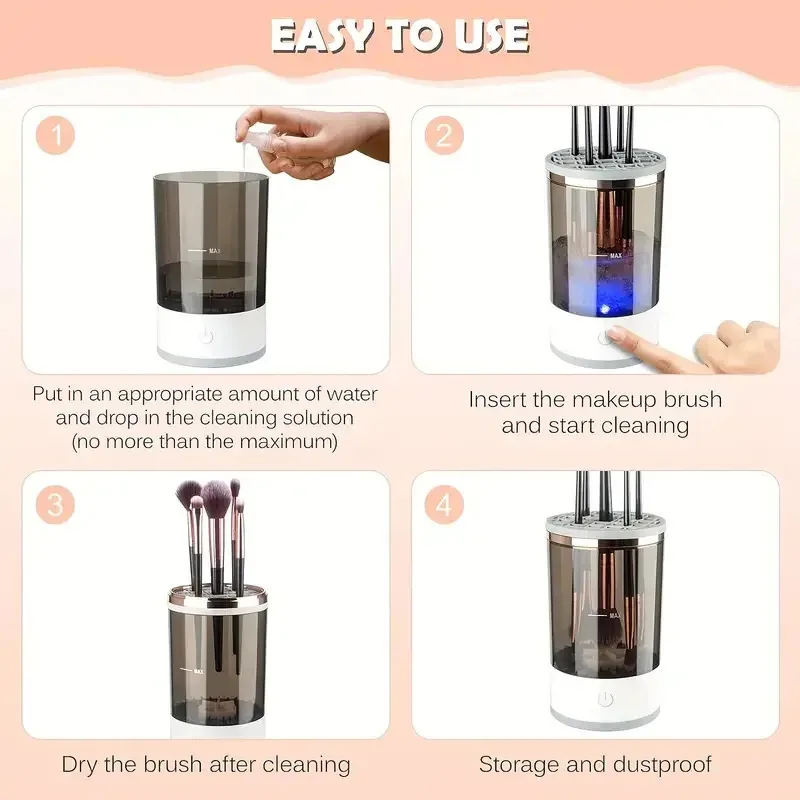 EASY TO USE

1

MAX

Put in an appropriate amount of water and drop in the cleaning solution (no more than the maximum)

2

MAX

Insert the makeup brush and start cleaning

3

MAX

Dry the brush after cleaning

4

MAX

Storage and dustproof