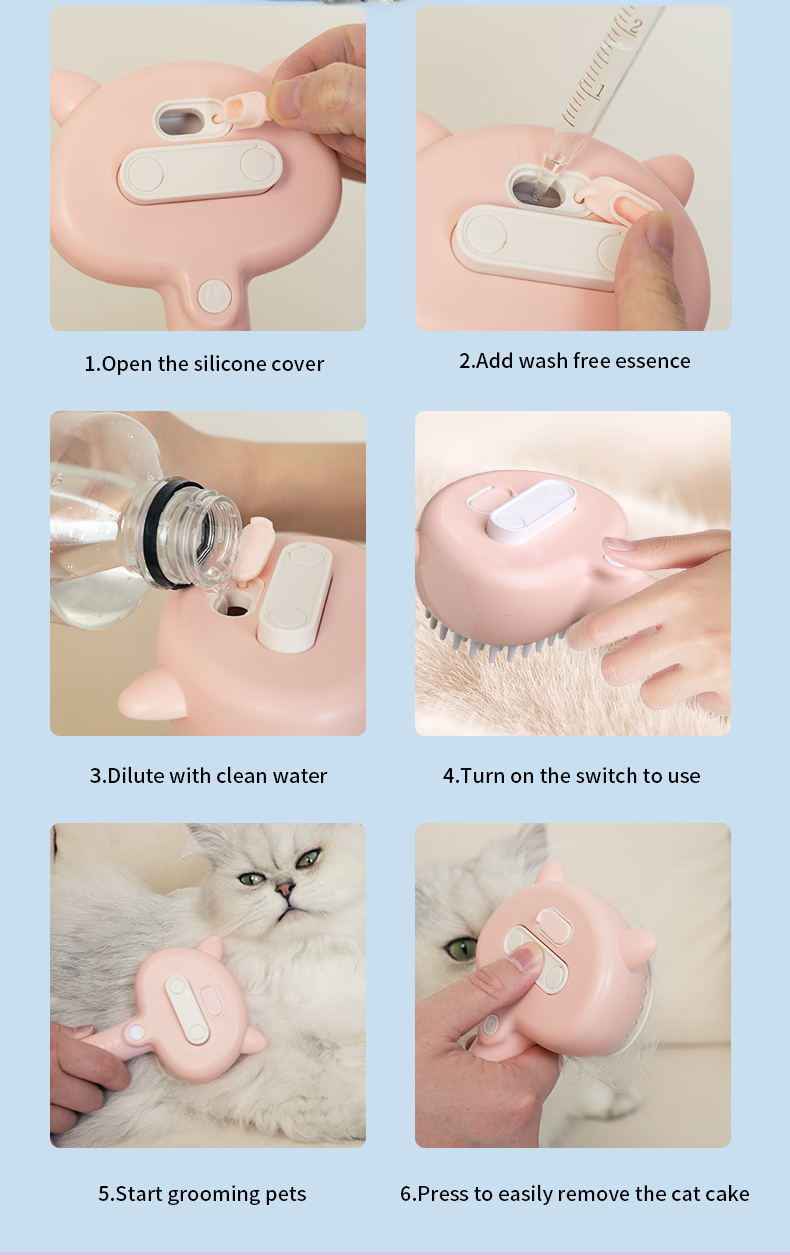 1.Open the silicone cover

2.Add wash free essence

3.Dilute with clean water

4.Turn on the switch to use

5.Start grooming pets

6.Press to easily remove the cat cake